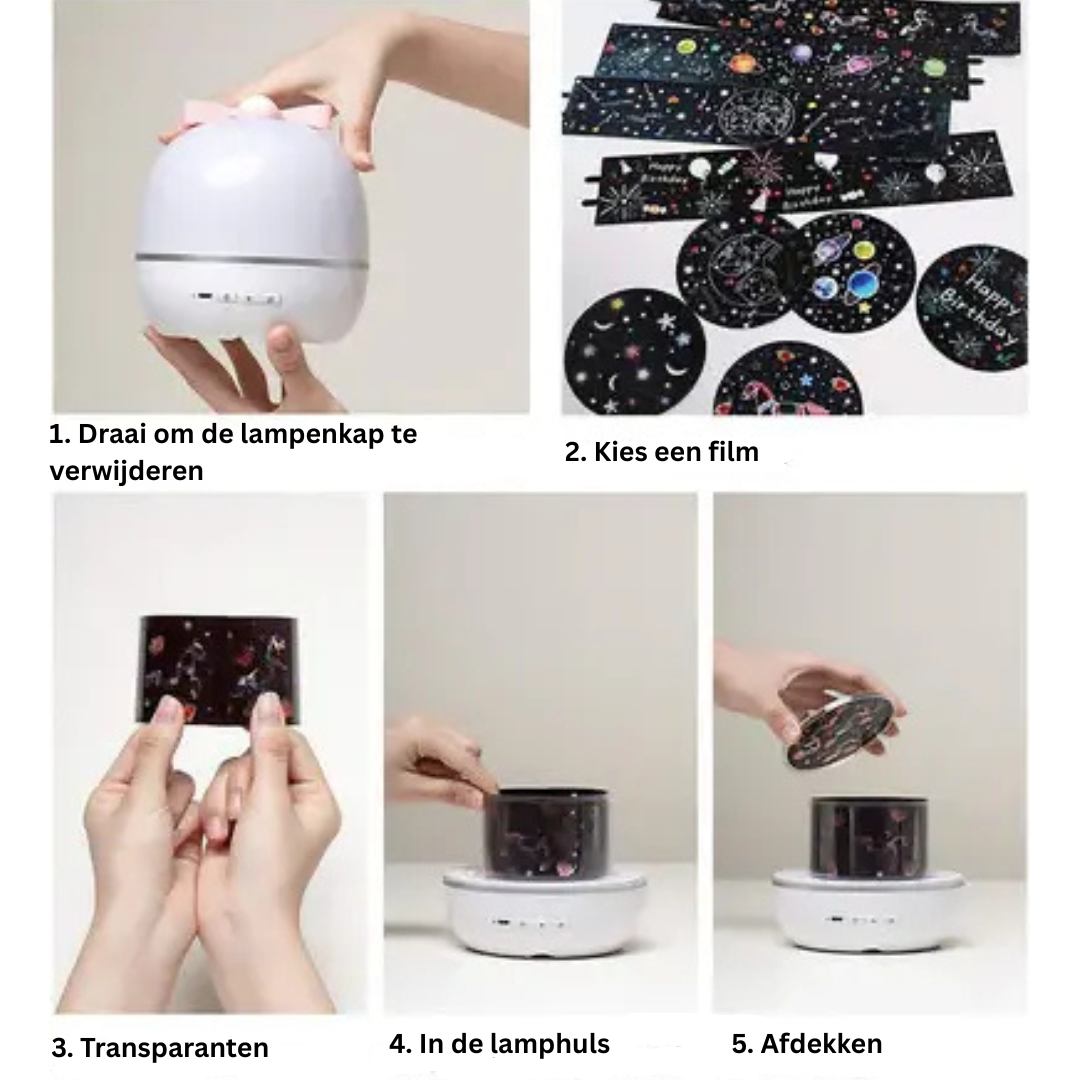 Happy Birthday

Happy Birthday

Happy Birthday

1. Draai om de lampenkap te verwijderen

2. Kies een film

3. Transparanten

4. In de lamphuls

5. Afdekken